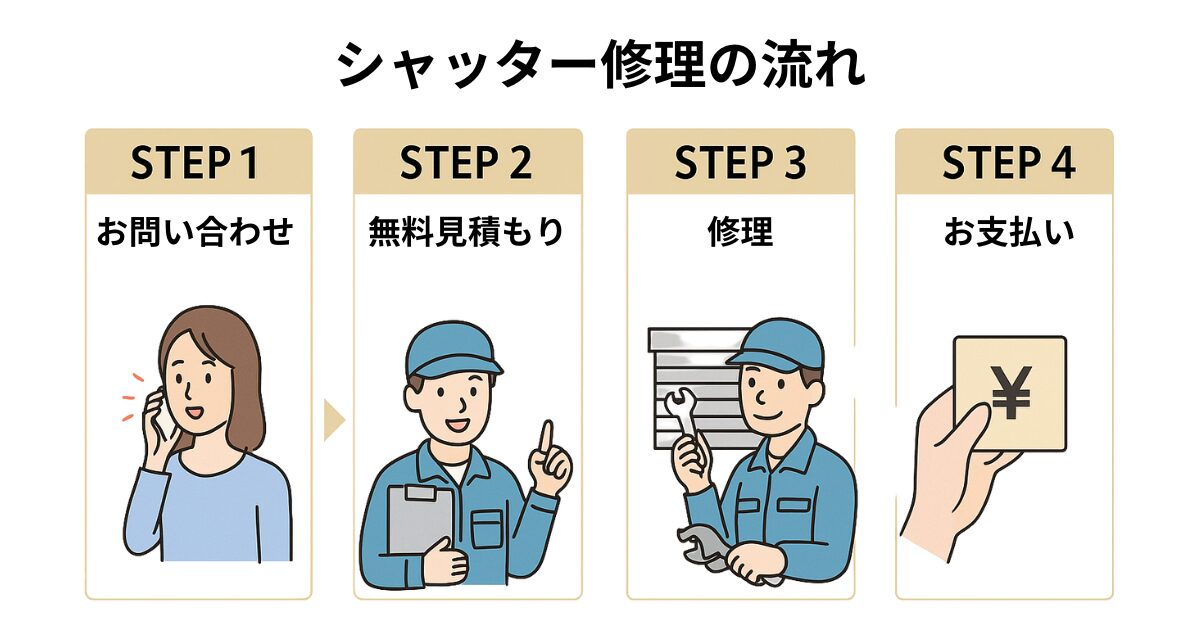 シャッター修理の流れ

STEP 1
お問い合わせ

STEP 2
無料見積もり

STEP 3
修理

STEP 4
お支払い

¥